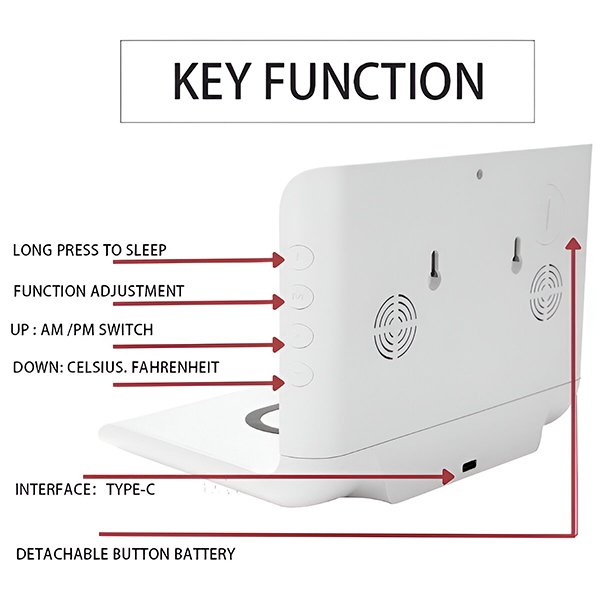 KEY FUNCTION

LONG PRESS TO SLEEP

FUNCTION ADJUSTMENT

UP : AM /PM SWITCH

DOWN: CELSIUS. FAHRENHEIT

INTERFACE: TYPE-C

DETACHABLE BUTTON BATTERY